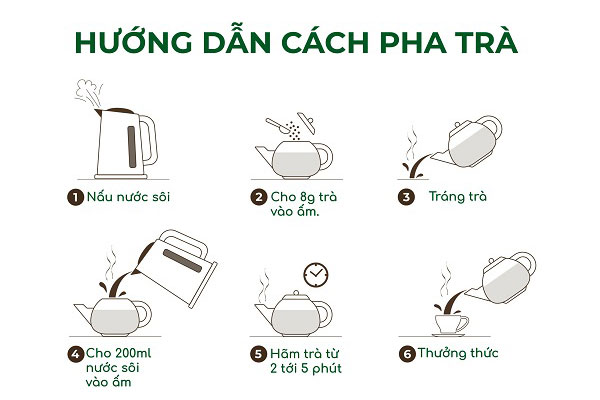 HƯỚNG DẪN CÁCH PHA TRÀ

1 Nấu nước sôi

2 Cho 8g trà vào ấm.

3 Tráng trà

4 Cho 200ml nước sôi vào ấm

5 Hãm trà từ 2 tới 5 phút

6 Thưởng thức